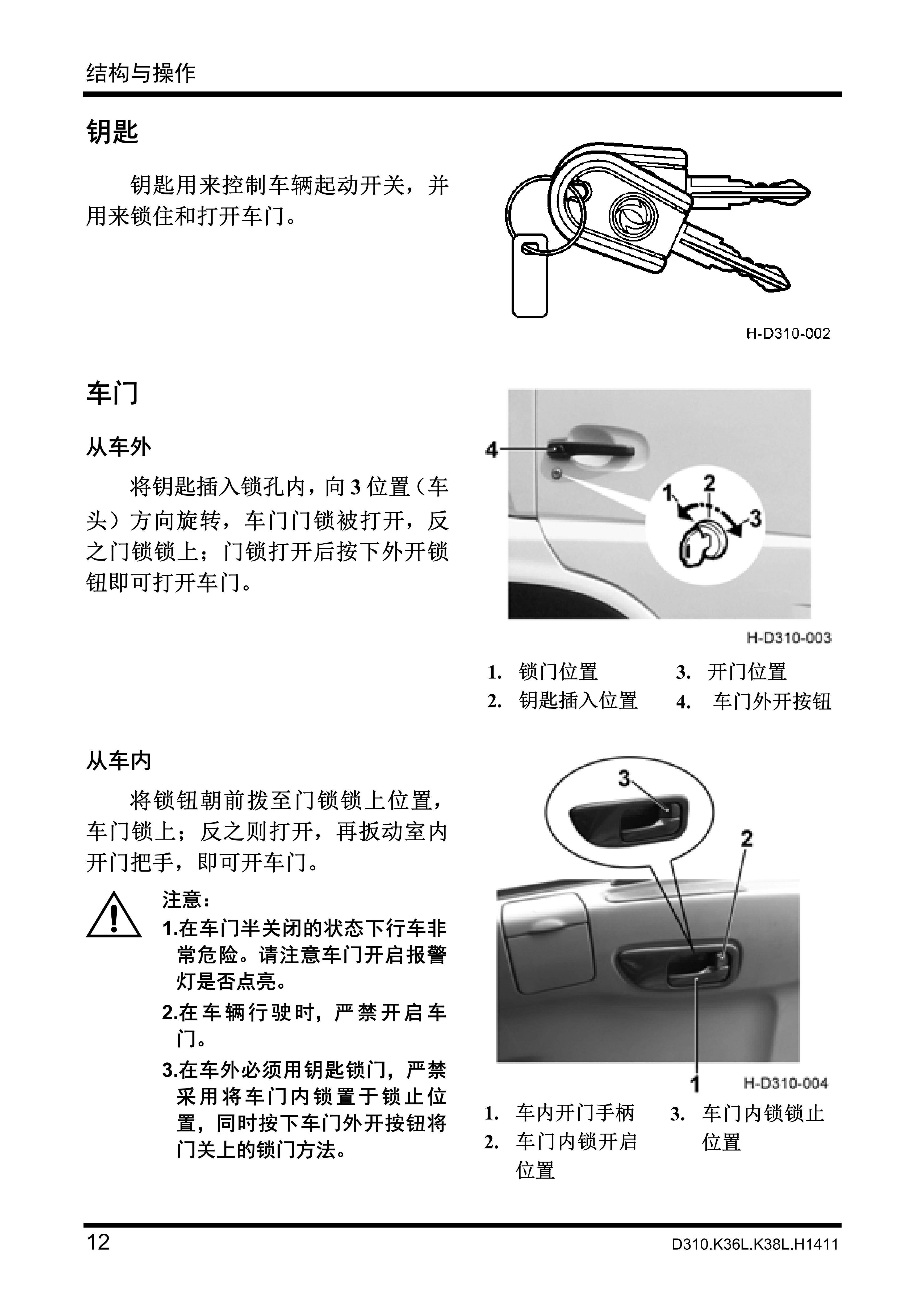 结构与操作

钥匙

钥匙用来控制车辆起动开关，并用来锁住和打开车门。

H-D310-002

车门

从车外

将钥匙插入锁孔内，向 3 位置（车头）方向旋转，车门门锁被打开，反之门锁锁上；门锁打开后按下外开锁钮即可打开车门。

4

1 2 3

H-D310-003

1. 锁门位置
2. 钥匙插入位置
3. 开门位置
4. 车门外开按钮

从车内

将锁钮朝前拨至门锁锁上位置，车门锁上；反之则打开，再扳动室内开门把手，即可开车门。

注意：
1.在车门半关闭的状态下行车非常危险。请注意车门开启报警灯是否点亮。
2.在车辆行驶时，严禁开启车门。
3.在车外必须用钥匙锁门，严禁采用将车门内锁置于锁止位置，同时按下车门外开按钮将门关上的锁门方法。

3

2

1

H-D310-004

1. 车内开门手柄
2. 车门内锁开启位置
3. 车门内锁锁止位置

12

D310.K36L.K38L.H1411