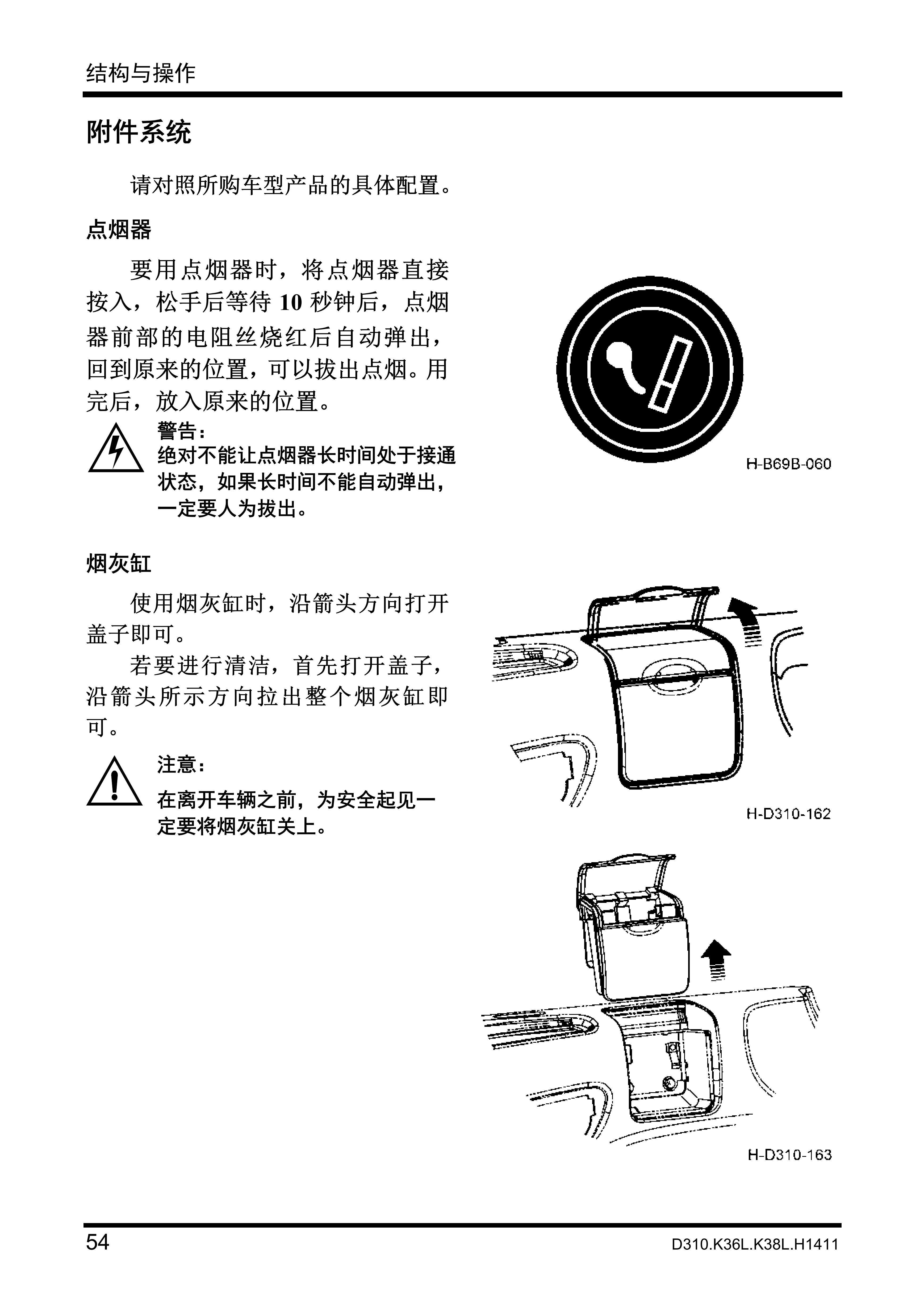 结构与操作

附件系统

请对照所购车型产品的具体配置。

点烟器

要用点烟器时，将点烟器直接按入，松手后等待 10 秒钟后，点烟器前部的电阻丝烧红后自动弹出，回到原来的位置，可以拔出点烟。用完后，放入原来的位置。

警告：
绝对不能让点烟器长时间处于接通状态，如果长时间不能自动弹出，一定要人为拔出。

H-B69B-060

烟灰缸

使用烟灰缸时，沿箭头方向打开盖子即可。

若要进行清洁，首先打开盖子，沿箭头所示方向拉出整个烟灰缸即可。

注意：
在离开车辆之前，为安全起见一定要将烟灰缸关上。

H-D310-162

H-D310-163

54

D310.K36L.K38L.H1411