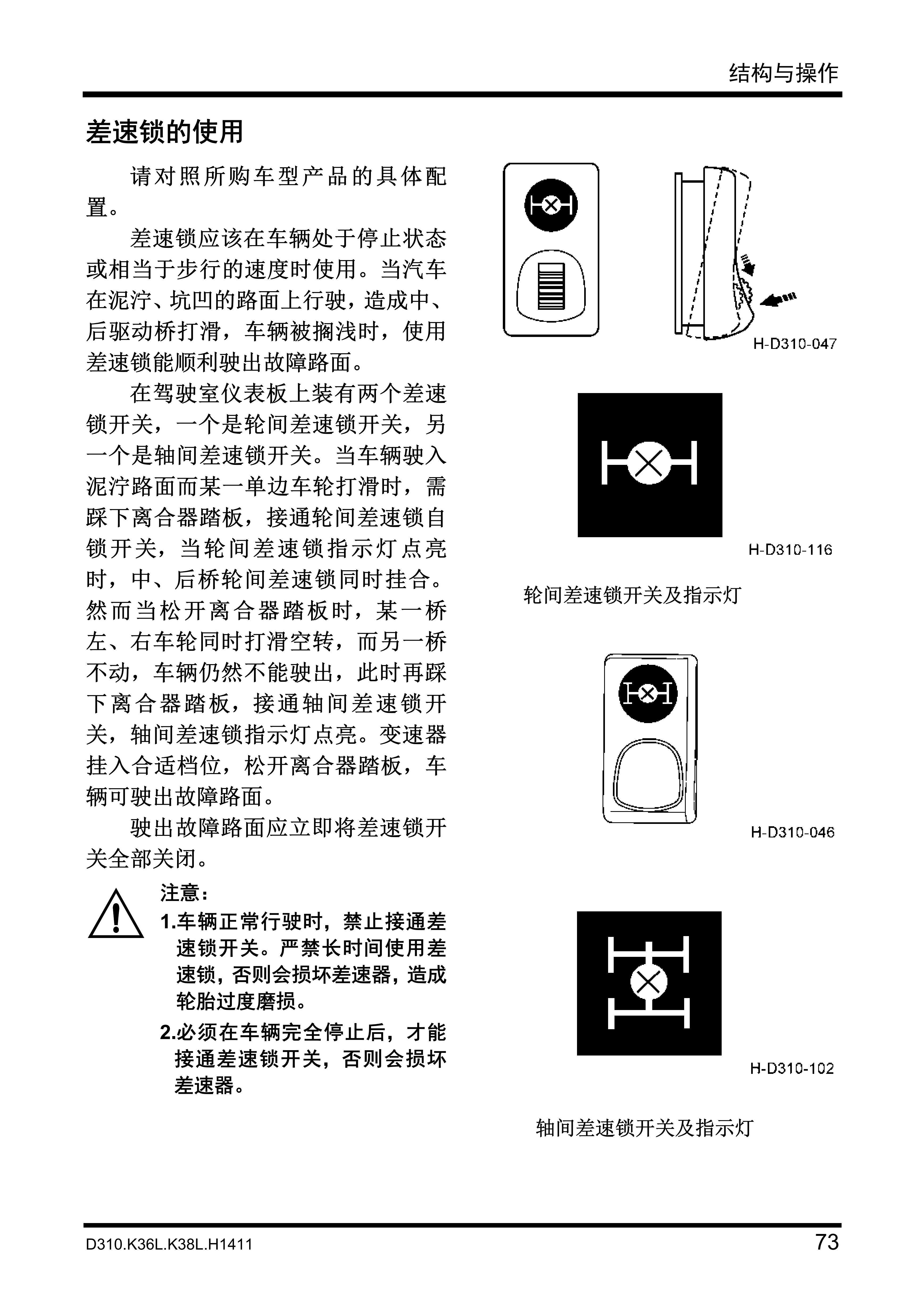 结构与操作

差速锁的使用

请对照所购车型产品的具体配置。

差速锁应该在车辆处于停止状态或相当于步行的速度时使用。当汽车在泥泞、坑凹的路面上行驶，造成中、后驱动桥打滑，车辆被搁浅时，使用差速锁能顺利驶出故障路面。

在驾驶室仪表板上装有两个差速锁开关，一个是轮间差速锁开关，另一个是轴间差速锁开关。当车辆驶入泥泞路面而某一单边车轮打滑时，需踩下离合器踏板，接通轮间差速锁自锁开关，当轮间差速锁指示灯点亮时，中、后桥轮间差速锁同时挂合。然而当松开离合器踏板时，某一桥左、右车轮同时打滑空转，而另一桥不动，车辆仍然不能驶出，此时再踩下离合器踏板，接通轴间差速锁开关，轴间差速锁指示灯点亮。变速器挂入合适档位，松开离合器踏板，车辆可驶出故障路面。

驶出故障路面应立即将差速锁开关全部关闭。

注意：
1.车辆正常行驶时，禁止接通差速锁开关。严禁长时间使用差速锁，否则会损坏差速器，造成轮胎过度磨损。
2.必须在车辆完全停止后，才能接通差速锁开关，否则会损坏差速器。

H-D310-047

H-D310-116

轮间差速锁开关及指示灯

H-D310-046

H-D310-102

轴间差速锁开关及指示灯

D310.K36L.K38L.H1411

73