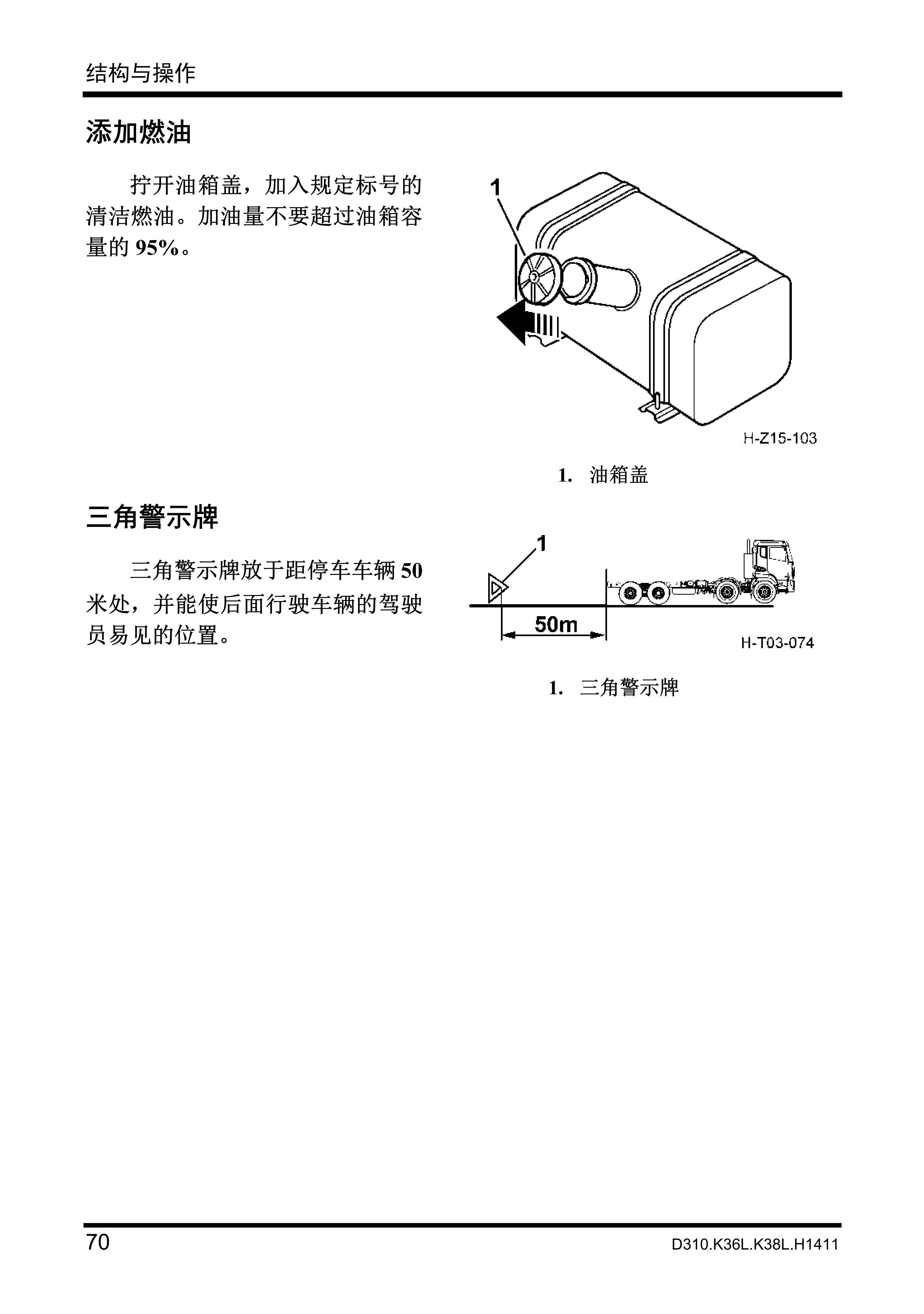 结构与操作

添加燃油

拧开油箱盖，加入规定标号的清洁燃油。加油量不要超过油箱容量的 95%。

1

H-Z15-103

1. 油箱盖

三角警示牌

三角警示牌放于距停车车辆 50 米处，并能使后面行驶车辆的驾驶员易见的位置。

1

50m

H-T03-074

1. 三角警示牌

70

D310.K36L.K38L.H1411