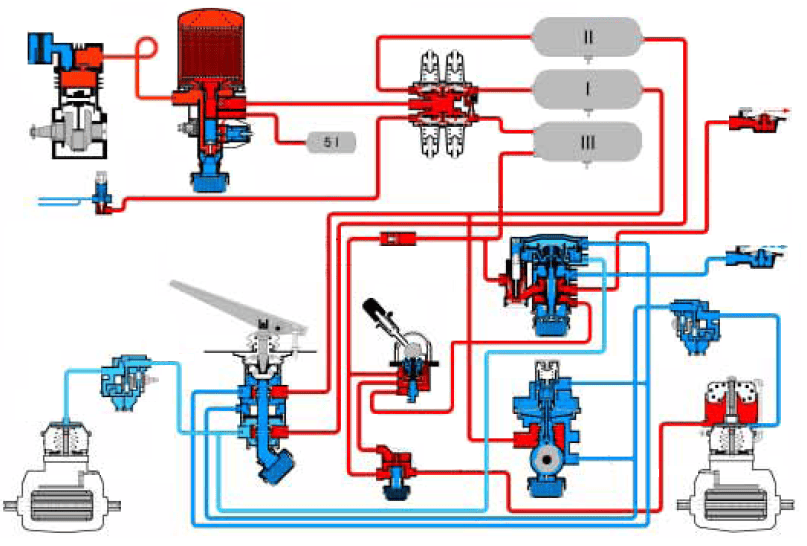 II

I

III

5 l