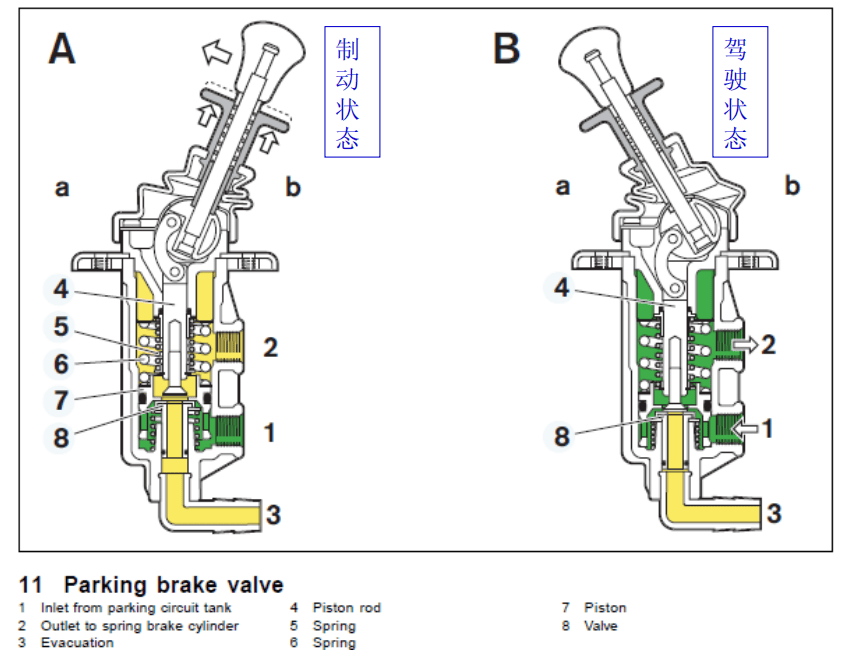 A

制动状态

a

b

4

5

6

7

8

2

1

3

B

驾驶状态

a

b

4

8

2

1

3

11 Parking brake valve

1 Inlet from parking circuit tank
2 Outlet to spring brake cylinder
3 Evacuation

4 Piston rod
5 Spring
6 Spring

7 Piston
8 Valve