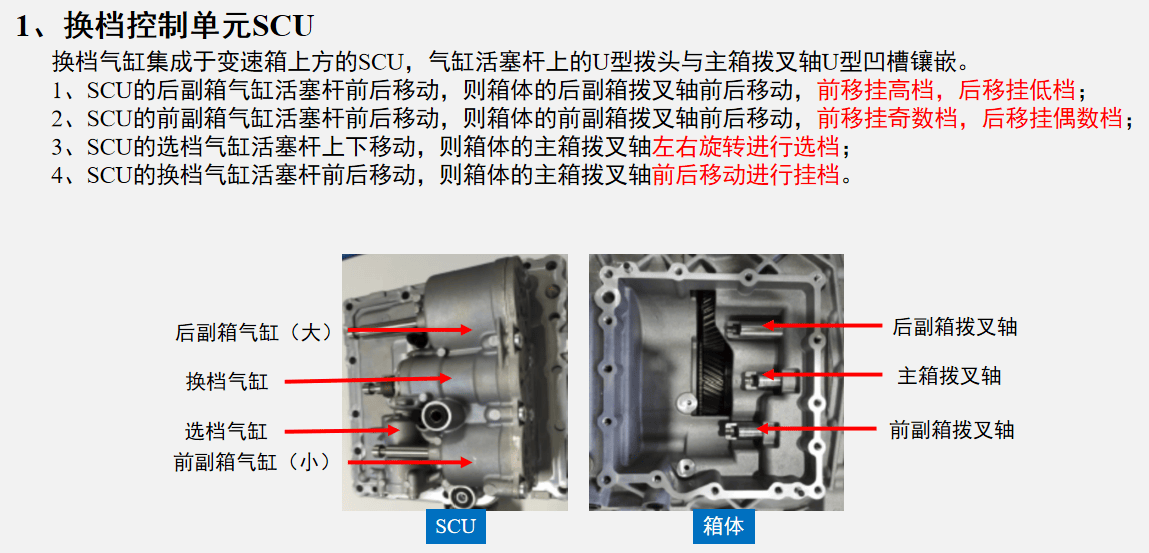 1、换档控制单元SCU

换档气缸集成于变速箱上方的SCU，气缸活塞杆上的U型拨头与主箱拨叉轴U型凹槽镶嵌。
1、SCU的后副箱气缸活塞杆前后移动，则箱体的后副箱拨叉轴前后移动，前移挂高档，后移挂低档；
2、SCU的前副箱气缸活塞杆前后移动，则箱体的前副箱拨叉轴前后移动，前移挂奇数档，后移挂偶数档；
3、SCU的选档气缸活塞杆上下移动，则箱体的主箱拨叉轴左右旋转进行选档；
4、SCU的换档气缸活塞杆前后移动，则箱体的主箱拨叉轴前后移动进行挂档。

后副箱气缸（大）
换档气缸
选档气缸
前副箱气缸（小）
SCU

后副箱拨叉轴
主箱拨叉轴
前副箱拨叉轴
箱体