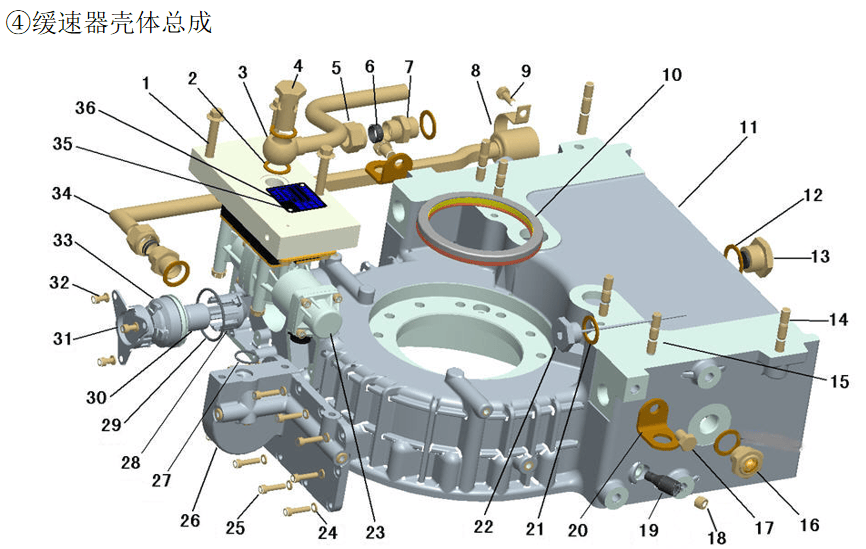 ④缓速器壳体总成

1 2 3 4 5 6 7 8 9 10 11 12 13 14 15 16 17 18 19 20 21 22 23 24 25 26 27 28 29 30 31 32 33 34 35 36