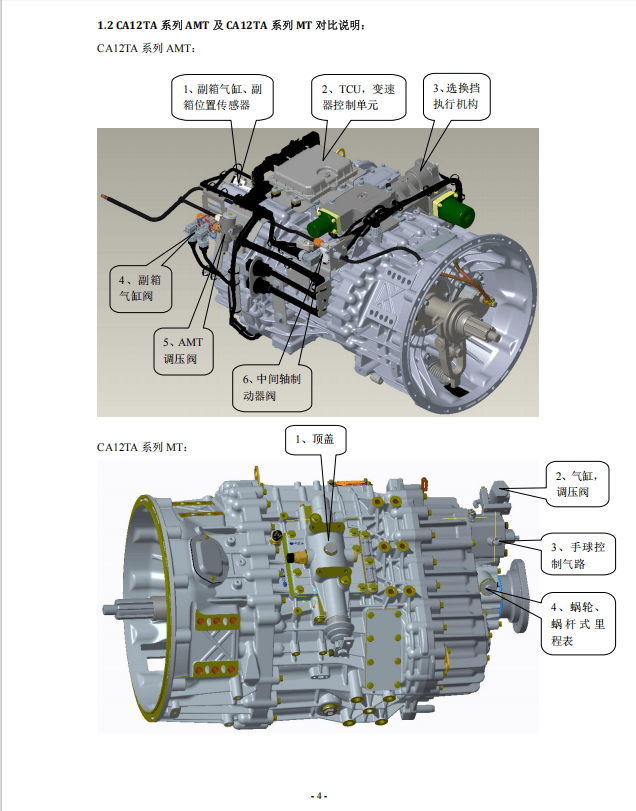 1.2 CA12TA 系列 AMT 及 CA12TA 系列 MT 对比说明：

CA12TA 系列 AMT：

1、副箱气缸、副箱位置传感器

2、TCU，变速器控制单元

3、选换挡执行机构

4、副箱气缸阀

5、AMT 调压阀

6、中间轴制动器阀

CA12TA 系列 MT：

1、顶盖

2、气缸，调压阀

3、手球控制气路

4、蜗轮、蜗杆式里程表

- 4 -