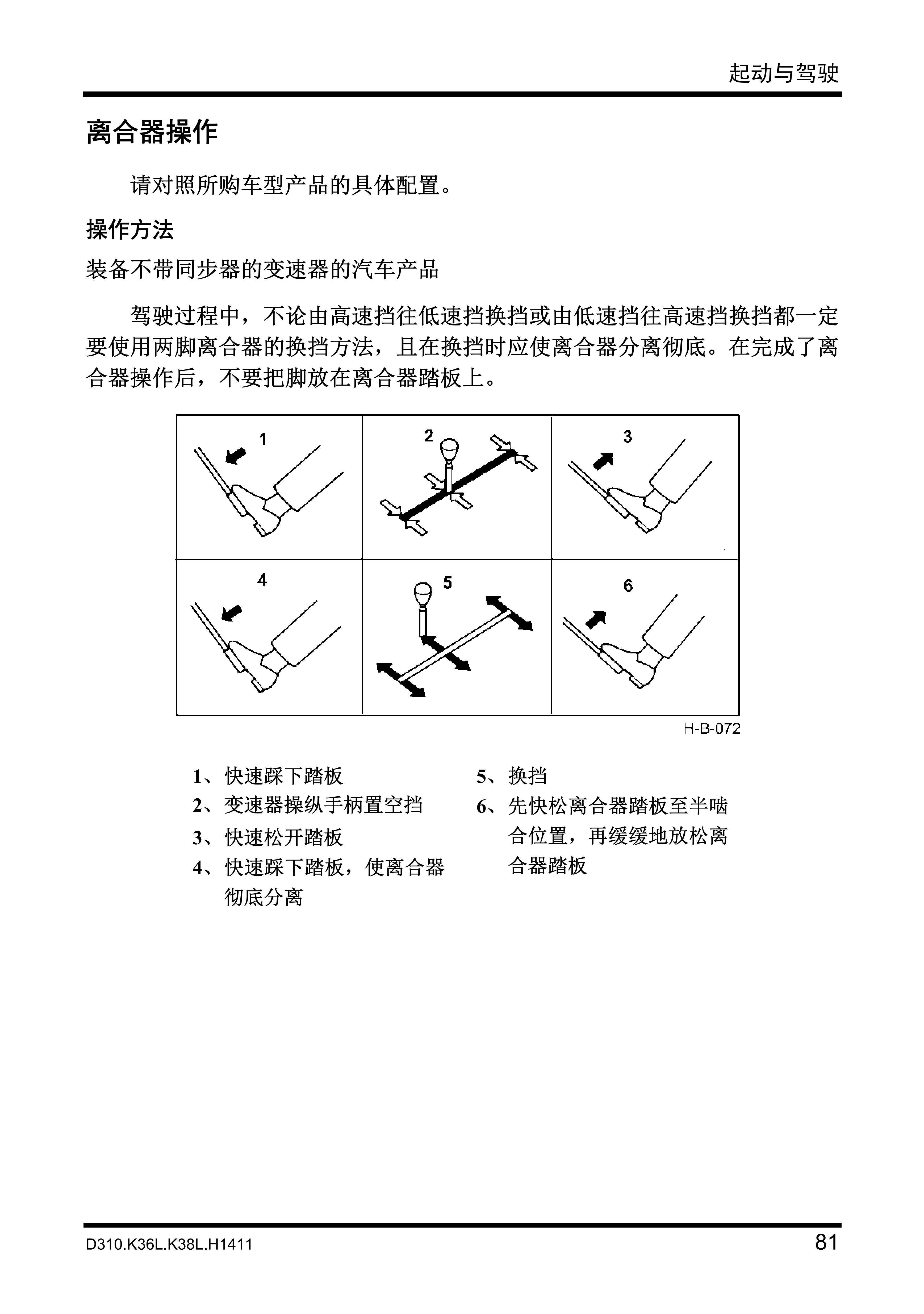 起动与驾驶

离合器操作

请对照所购车型产品的具体配置。

操作方法

装备不带同步器的变速器的汽车产品

驾驶过程中，不论由高速挡往低速挡换挡或由低速挡往高速挡换挡都一定要使用两脚离合器的换挡方法，且在换挡时应使离合器分离彻底。在完成了离合器操作后，不要把脚放在离合器踏板上。

1 2 3
4 5 6

H-B-072

1、快速踩下踏板
2、变速器操纵手柄置空挡
3、快速松开踏板
4、快速踩下踏板，使离合器彻底分离

5、换挡
6、先快松离合器踏板至半啮合位置，再缓缓地放松离合器踏板

D310.K36L.K38L.H1411 81