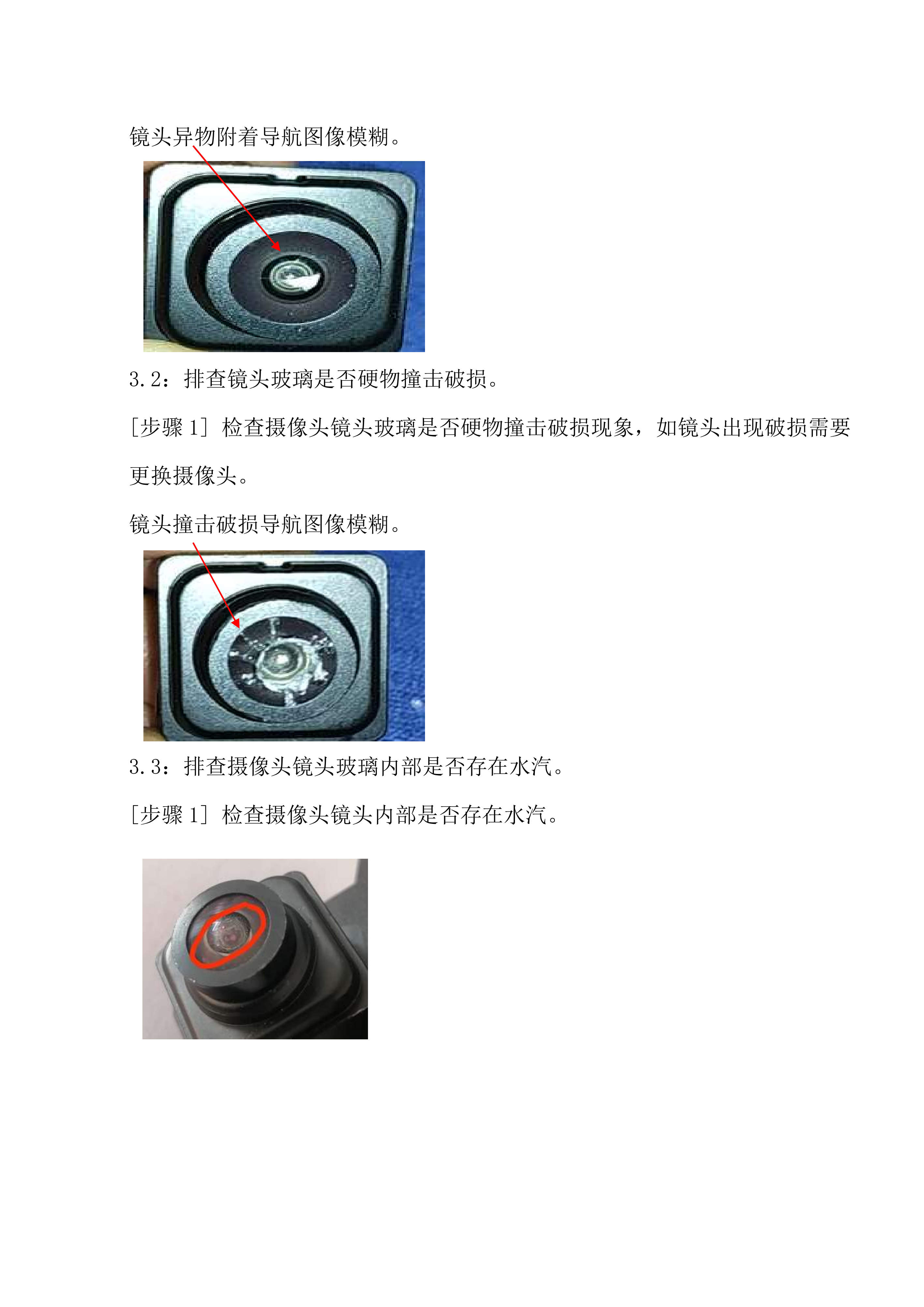 镜头异物附着导航图像模糊。

3.2：排查镜头玻璃是否硬物撞击破损。

[步骤 1] 检查摄像头镜头玻璃是否硬物撞击破损现象，如镜头出现破损需要更换摄像头。

镜头撞击破损导航图像模糊。

3.3：排查摄像头镜头玻璃内部是否存在水汽。

[步骤 1] 检查摄像头镜头内部是否存在水汽。