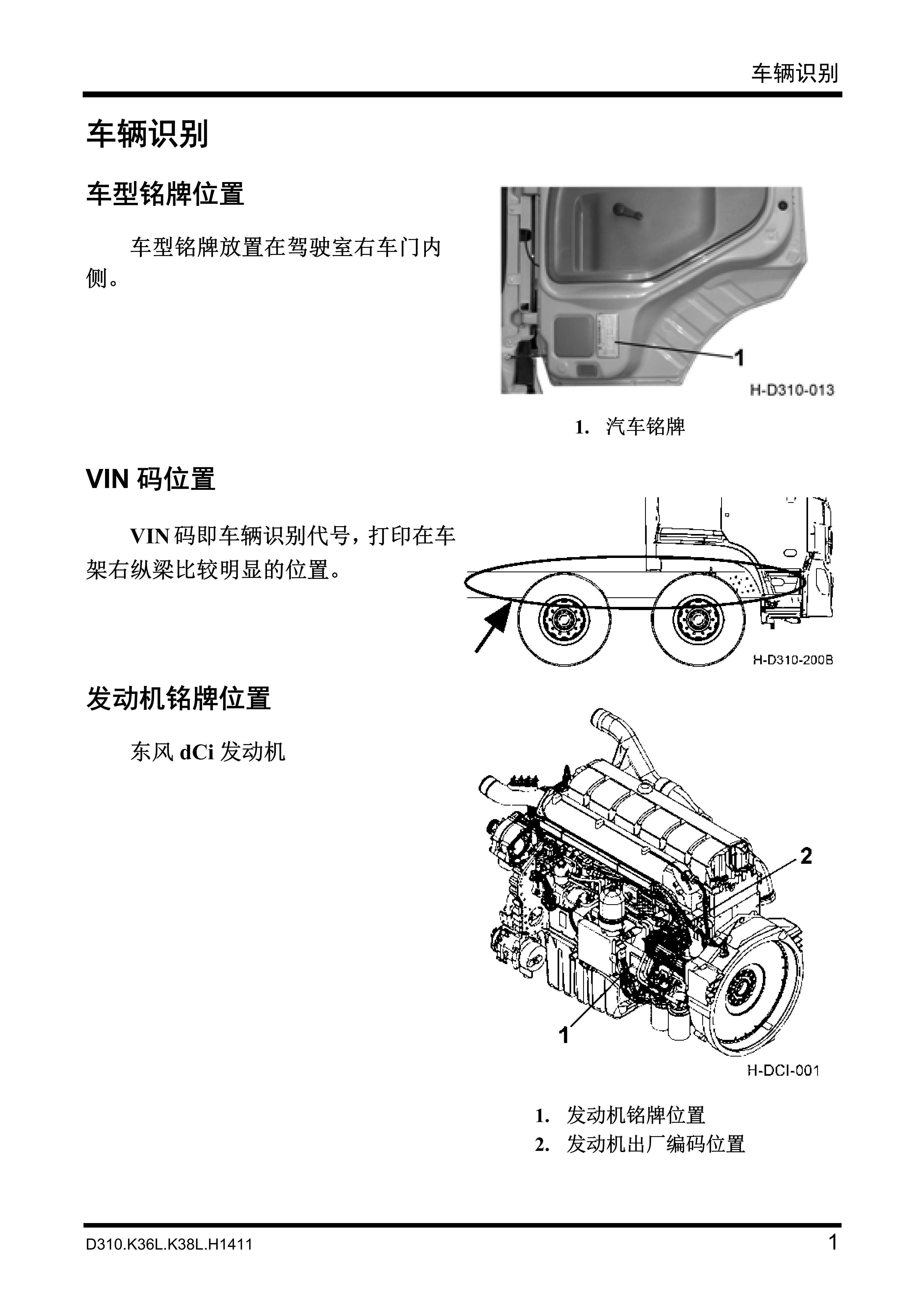 车辆识别

车辆识别

车型铭牌位置

车型铭牌放置在驾驶室右车门内侧。

1

H-D310-013

1. 汽车铭牌

VIN 码位置

VIN 码即车辆识别代号，打印在车架右纵梁比较明显的位置。

H-D310-200B

发动机铭牌位置

东风 dCi 发动机

2

1

H-DCI-001

1. 发动机铭牌位置
2. 发动机出厂编码位置

D310.K36L.K38L.H1411

1