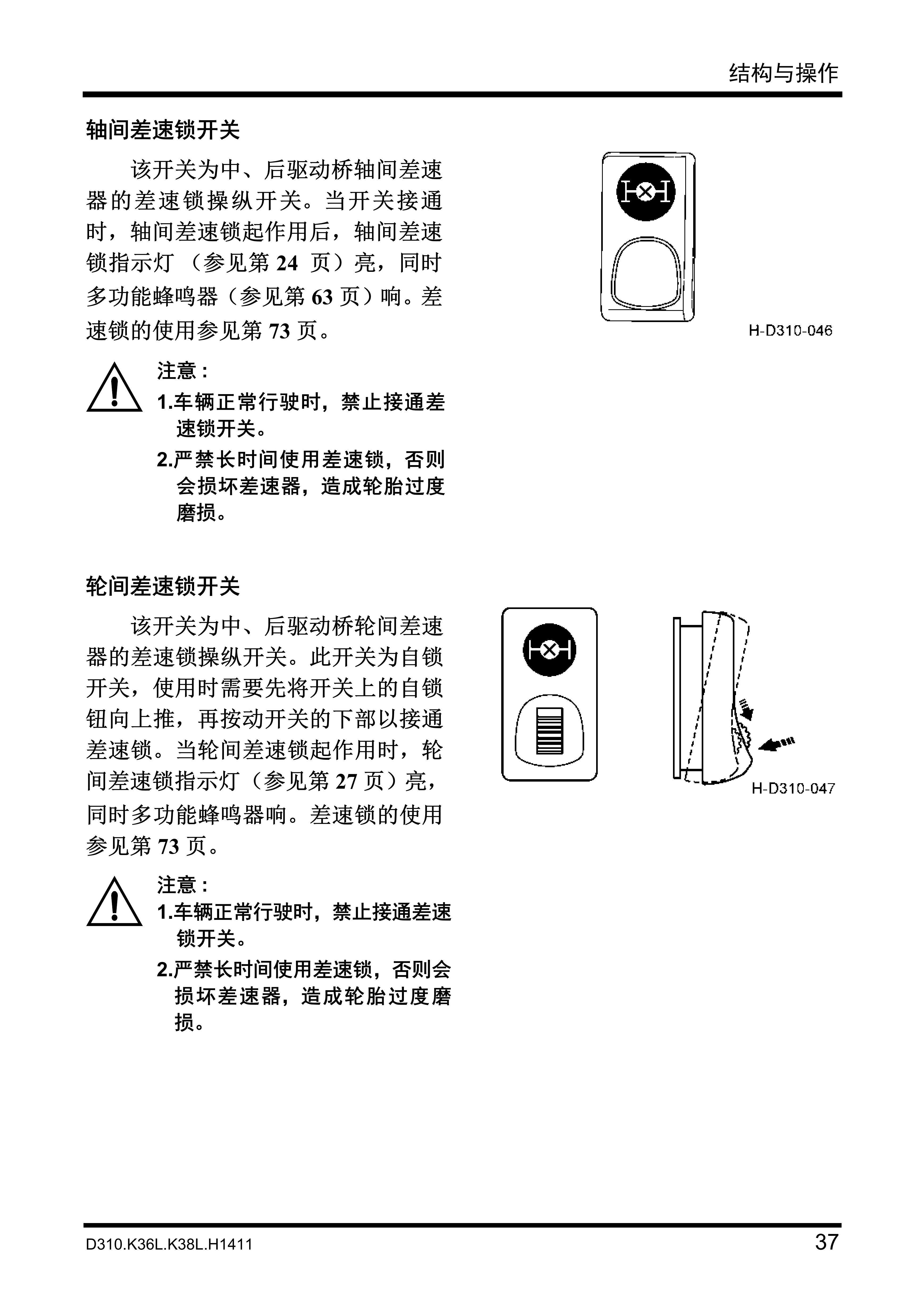 结构与操作

轴间差速锁开关

该开关为中、后驱动桥轴间差速器的差速锁操纵开关。当开关接通时，轴间差速锁起作用后，轴间差速锁指示灯（参见第 24 页）亮，同时多功能蜂鸣器（参见第 63 页）响。差速锁的使用参见第 73 页。

H-D310-046

注意：
1.车辆正常行驶时，禁止接通差速锁开关。
2.严禁长时间使用差速锁，否则会损坏差速器，造成轮胎过度磨损。

轮间差速锁开关

该开关为中、后驱动桥轮间差速器的差速锁操纵开关。此开关为自锁开关，使用时需要先将开关上的自锁钮向上推，再按动开关的下部以接通差速锁。当轮间差速锁起作用时，轮间差速锁指示灯（参见第 27 页）亮，同时多功能蜂鸣器响。差速锁的使用参见第 73 页。

H-D310-047

注意：
1.车辆正常行驶时，禁止接通差速锁开关。
2.严禁长时间使用差速锁，否则会损坏差速器，造成轮胎过度磨损。

D310.K36L.K38L.H1411
37