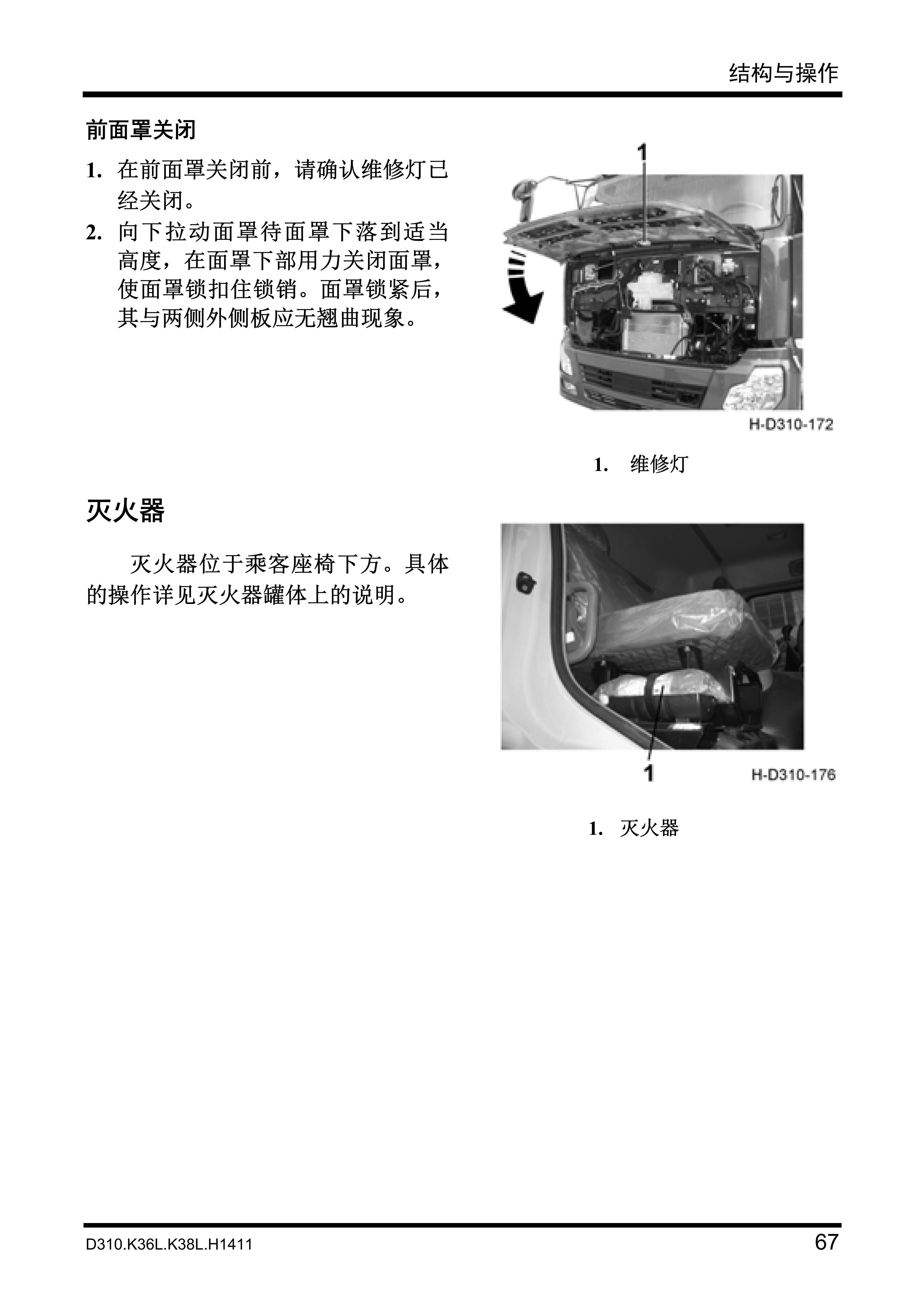 结构与操作

前面罩关闭

1. 在前面罩关闭前，请确认维修灯已经关闭。

2. 向下拉动面罩待面罩下落到适当高度，在面罩下部用力关闭面罩，使面罩锁扣住锁销。面罩锁紧后，其与两侧外侧板应无翘曲现象。

1

H-D310-172

1. 维修灯

灭火器

灭火器位于乘客座椅下方。具体的操作详见灭火器罐体上的说明。

1

H-D310-176

1. 灭火器

D310.K36L.K38L.H1411

67