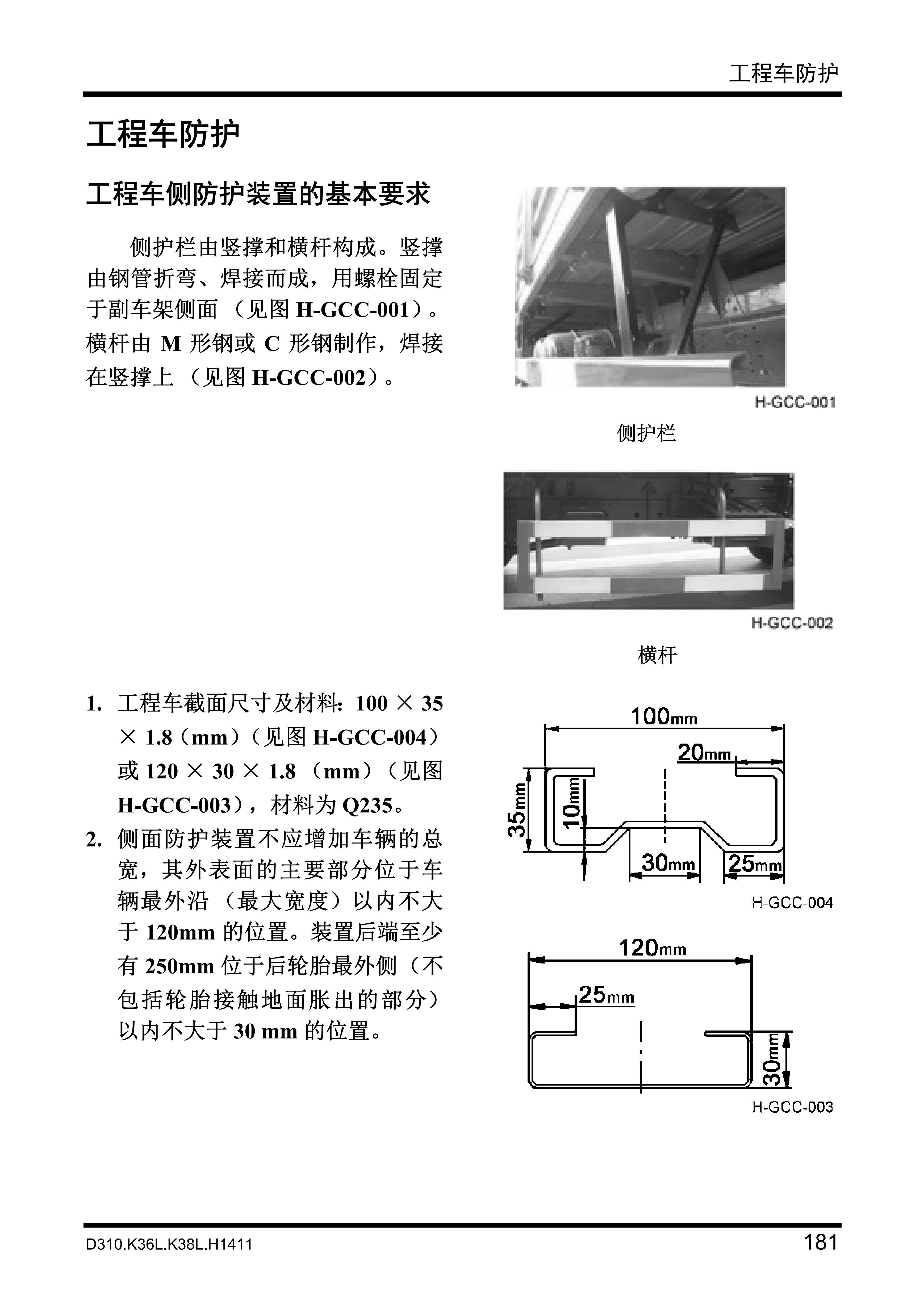 工程车防护

工程车防护

工程车侧防护装置的基本要求

侧护栏由竖撑和横杆构成。竖撑由钢管折弯、焊接而成，用螺栓固定于副车架侧面（见图 H-GCC-001）。横杆由 M 形钢或 C 形钢制作，焊接在竖撑上（见图 H-GCC-002）。

H-GCC-001

侧护栏

H-GCC-002

横杆

1. 工程车截面尺寸及材料：100 × 35 × 1.8（mm）（见图 H-GCC-004）或 120 × 30 × 1.8（mm）（见图 H-GCC-003），材料为 Q235。
2. 侧面防护装置不应增加车辆的总宽，其外表面的主要部分位于车辆最外沿（最大宽度）以内不大于 120mm 的位置。装置后端至少有 250mm 位于后轮胎最外侧（不包括轮胎接触地面胀出的部分）以内不大于 30 mm 的位置。

100mm
20mm
35mm
10mm
30mm
25mm
H-GCC-004

120mm
25mm
30mm
H-GCC-003

D310.K36L.K38L.H1411
181