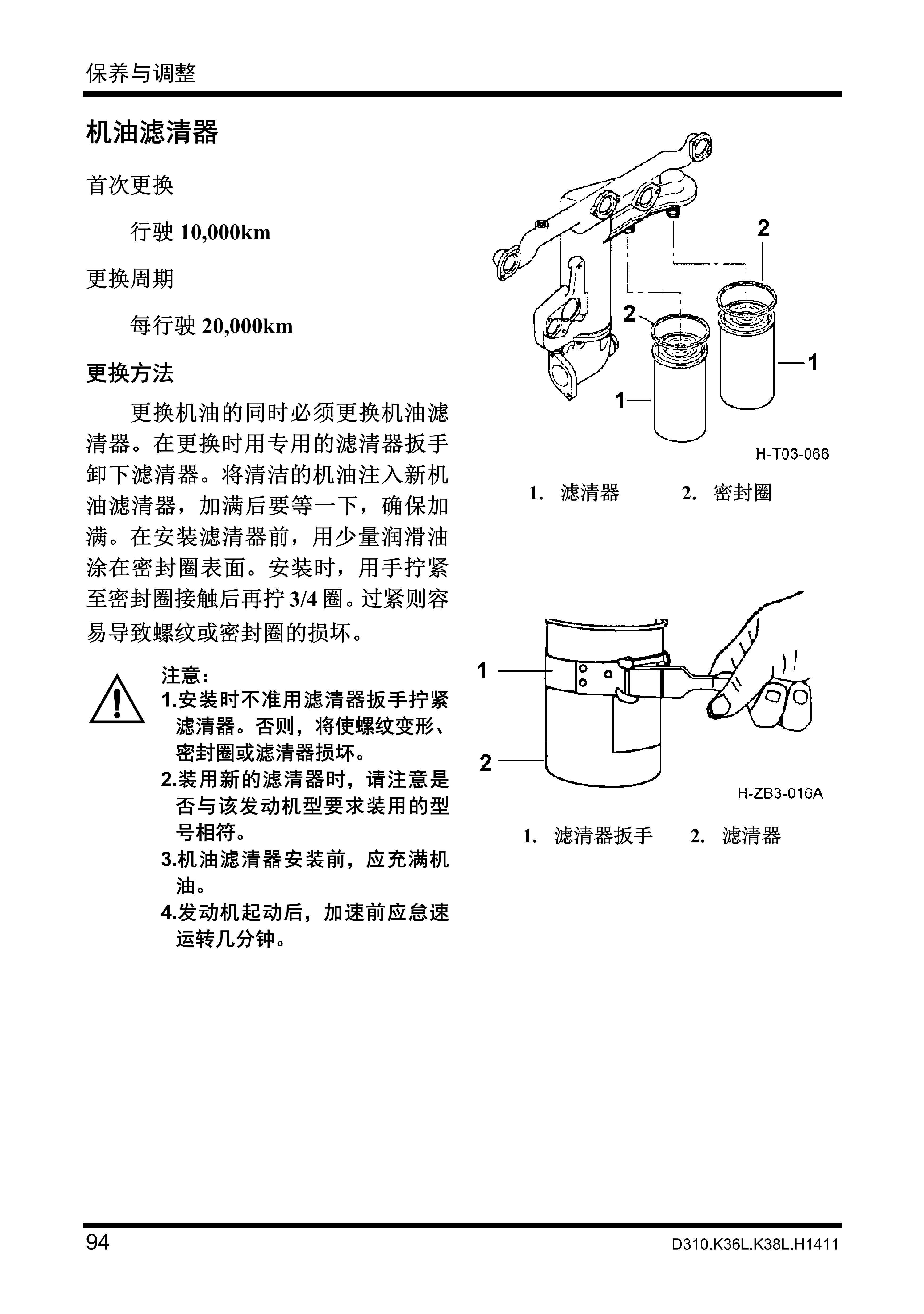 保养与调整

机油滤清器

首次更换

行驶 10,000km

更换周期

每行驶 20,000km

更换方法

更换机油的同时必须更换机油滤清器。在更换时用专用的滤清器扳手卸下滤清器。将清洁的机油注入新机油滤清器，加满后要等一下，确保加满。在安装滤清器前，用少量润滑油涂在密封圈表面。安装时，用手拧紧至密封圈接触后再拧 3/4 圈。过紧则容易导致螺纹或密封圈的损坏。

注意：
1.安装时不准用滤清器扳手拧紧滤清器。否则，将使螺纹变形、密封圈或滤清器损坏。
2.装用新的滤清器时，请注意是否与该发动机型要求装用的型号相符。
3.机油滤清器安装前，应充满机油。
4.发动机起动后，加速前应怠速运转几分钟。

2
2
1
1
H-T03-066

1. 滤清器 2. 密封圈

1
2
H-ZB3-016A

1. 滤清器扳手 2. 滤清器

94 D310.K36L.K38L.H1411