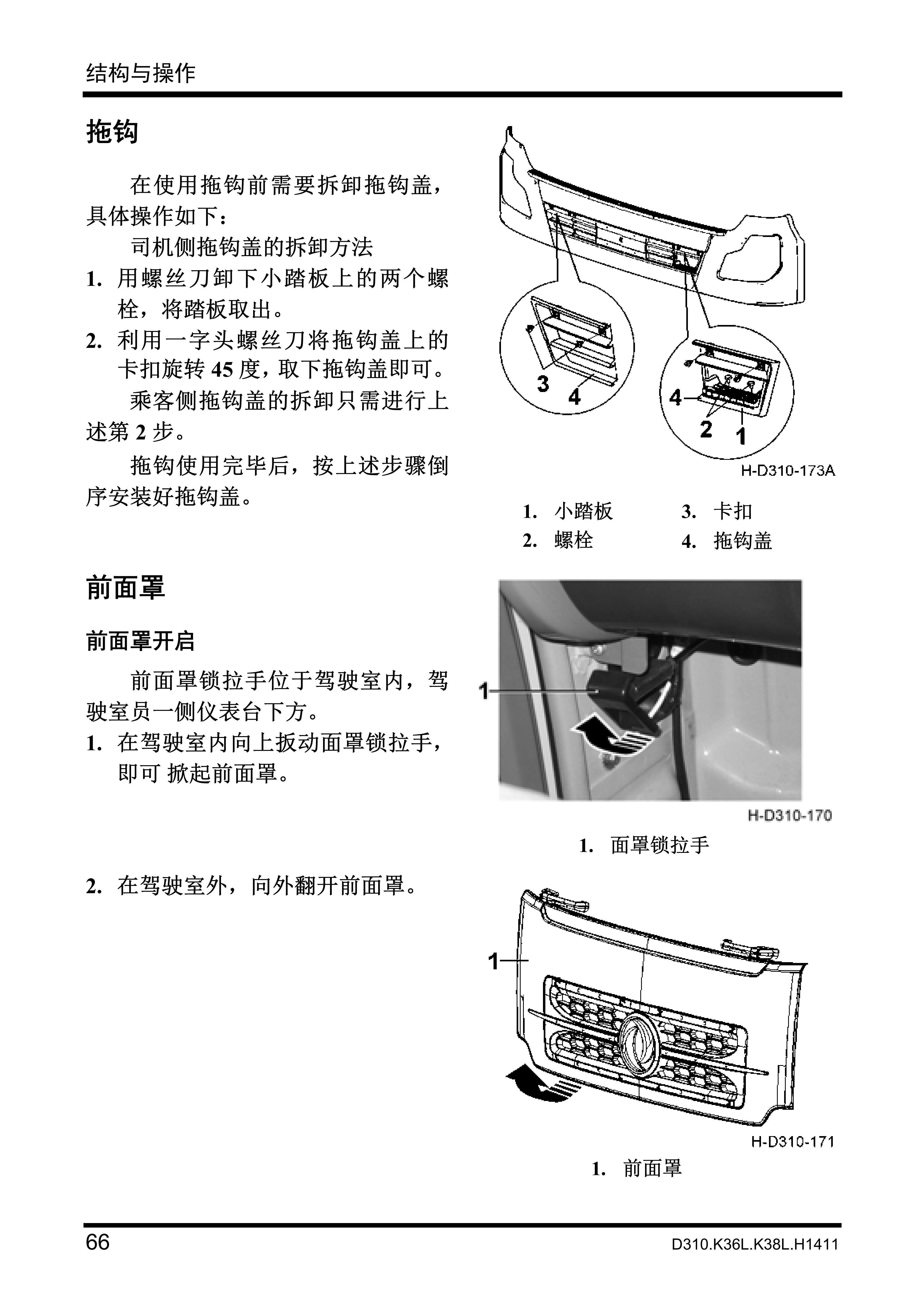 结构与操作

拖钩

在使用拖钩前需要拆卸拖钩盖，具体操作如下：

司机侧拖钩盖的拆卸方法

1. 用螺丝刀卸下小踏板上的两个螺栓，将踏板取出。

2. 利用一字头螺丝刀将拖钩盖上的卡扣旋转 45 度，取下拖钩盖即可。

乘客侧拖钩盖的拆卸只需进行上述第 2 步。

拖钩使用完毕后，按上述步骤倒序安装好拖钩盖。

3 4 4 2 1

H-D310-173A

1. 小踏板
2. 螺栓
3. 卡扣
4. 拖钩盖

前面罩

前面罩开启

前面罩锁拉手位于驾驶室内，驾驶室员一侧仪表台下方。

1. 在驾驶室内向上扳动面罩锁拉手，即可 掀起前面罩。

1

H-D310-170

1. 面罩锁拉手

2. 在驾驶室外，向外翻开前面罩。

1

H-D310-171

1. 前面罩

66

D310.K36L.K38L.H1411