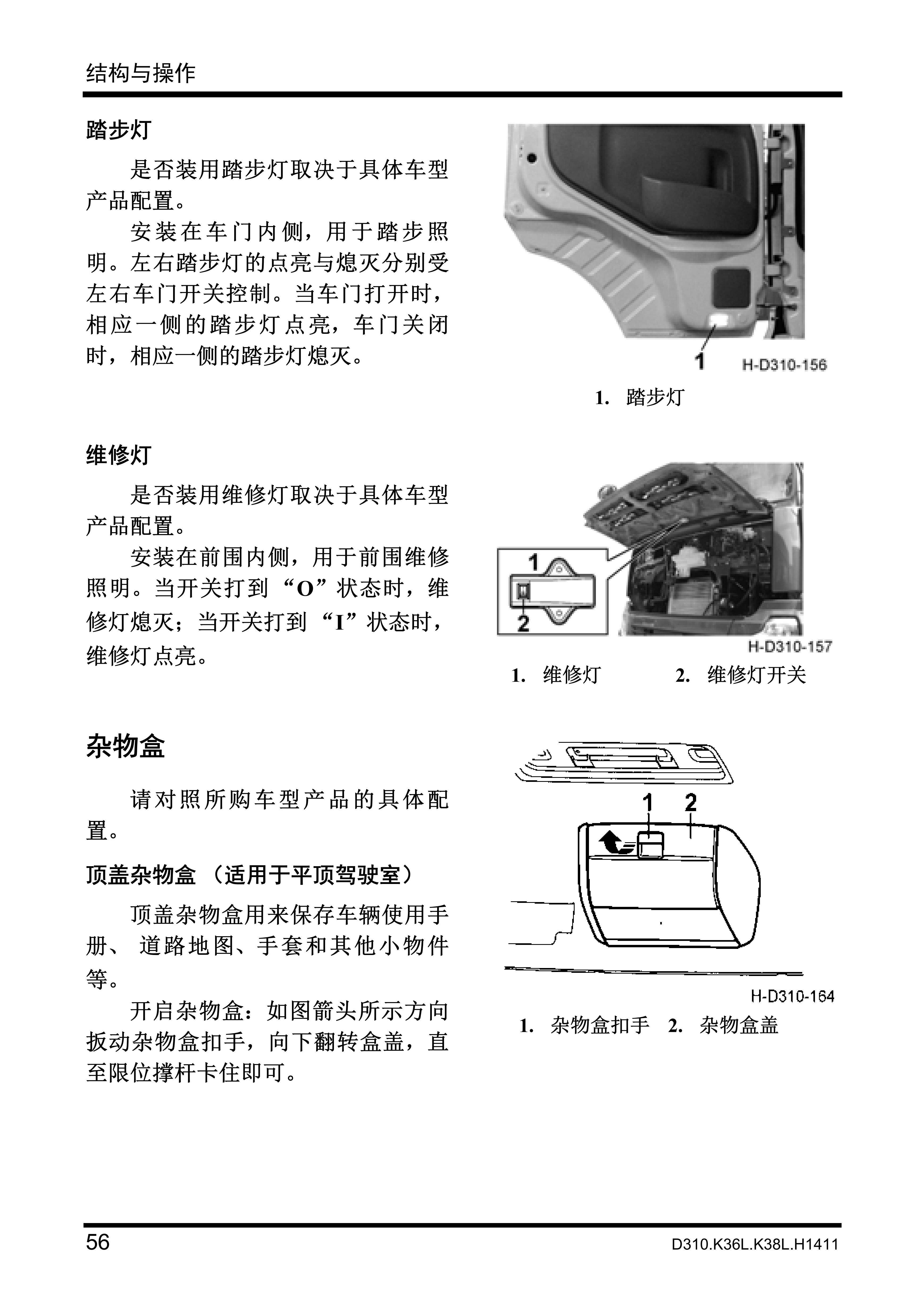 结构与操作

踏步灯

是否装用踏步灯取决于具体车型产品配置。

安装在车门内侧，用于踏步照明。左右踏步灯的点亮与熄灭分别受左右车门开关控制。当车门打开时，相应一侧的踏步灯点亮，车门关闭时，相应一侧的踏步灯熄灭。

1

H-D310-156

1. 踏步灯

维修灯

是否装用维修灯取决于具体车型产品配置。

安装在前围内侧，用于前围维修照明。当开关打到“O”状态时，维修灯熄灭；当开关打到“I”状态时，维修灯点亮。

1

2

H-D310-157

1. 维修灯 2. 维修灯开关

杂物盒

请对照所购车型产品的具体配置。

顶盖杂物盒（适用于平顶驾驶室）

顶盖杂物盒用来保存车辆使用手册、道路地图、手套和其他小物件等。

开启杂物盒：如图箭头所示方向扳动杂物盒扣手，向下翻转盒盖，直至限位撑杆卡住即可。

1 2

H-D310-164

1. 杂物盒扣手 2. 杂物盒盖

56

D310.K36L.K38L.H1411