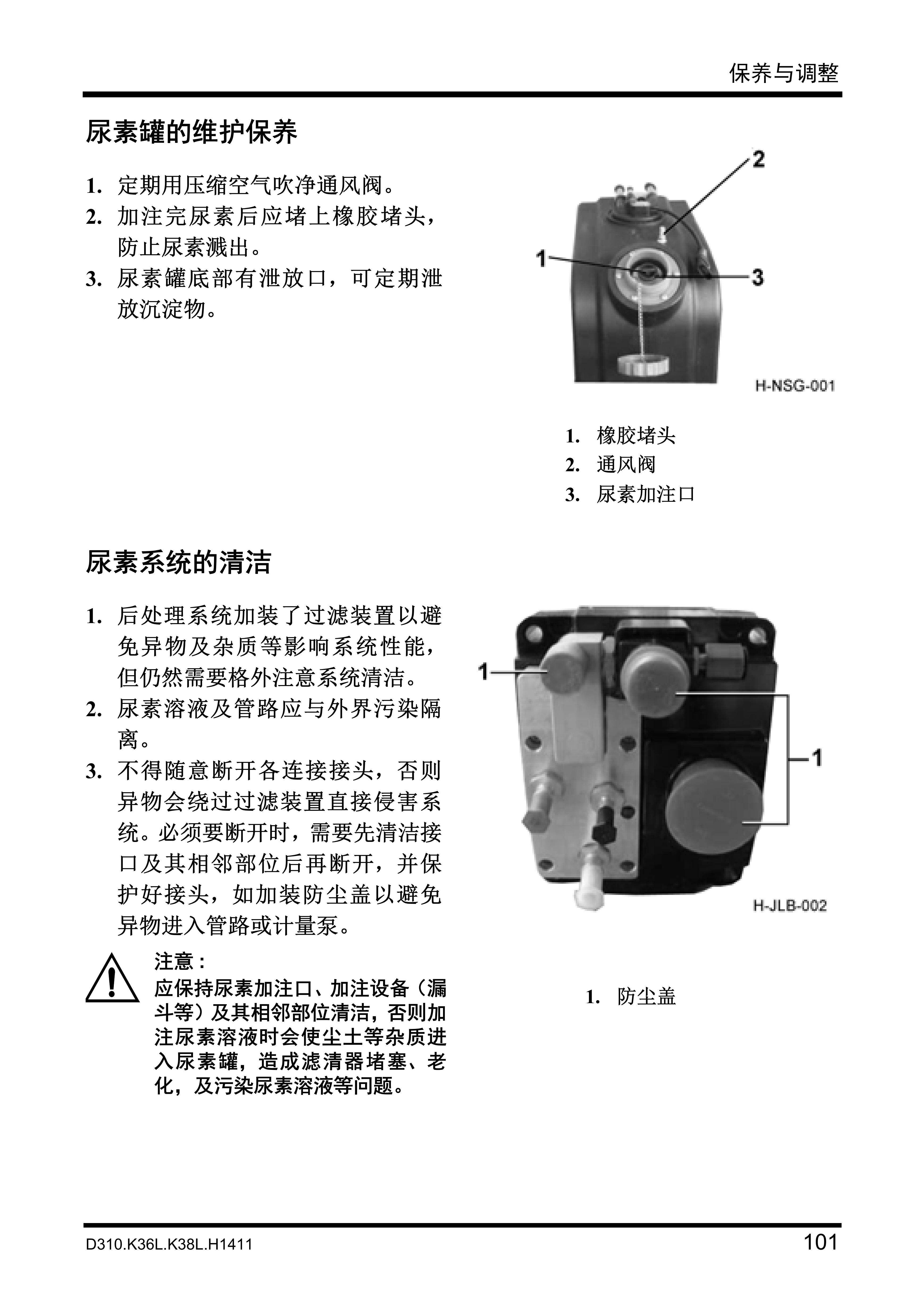 保养与调整

尿素罐的维护保养

1. 定期用压缩空气吹净通风阀。
2. 加注完尿素后应堵上橡胶堵头，防止尿素溅出。
3. 尿素罐底部有泄放口，可定期泄放沉淀物。

2
1
3
H-NSG-001

1. 橡胶堵头
2. 通风阀
3. 尿素加注口

尿素系统的清洁

1. 后处理系统加装了过滤装置以避免异物及杂质等影响系统性能，但仍然需要格外注意系统清洁。
2. 尿素溶液及管路应与外界污染隔离。
3. 不得随意断开各连接接头，否则异物会绕过过滤装置直接侵害系统。必须要断开时，需要先清洁接口及其相邻部位后再断开，并保护好接头，如加装防尘盖以避免异物进入管路或计量泵。

注意：
应保持尿素加注口、加注设备（漏斗等）及其相邻部位清洁，否则加注尿素溶液时会使尘土等杂质进入尿素罐，造成滤清器堵塞、老化，及污染尿素溶液等问题。

1
1
H-JLB-002

1. 防尘盖

D310.K36L.K38L.H1411
101